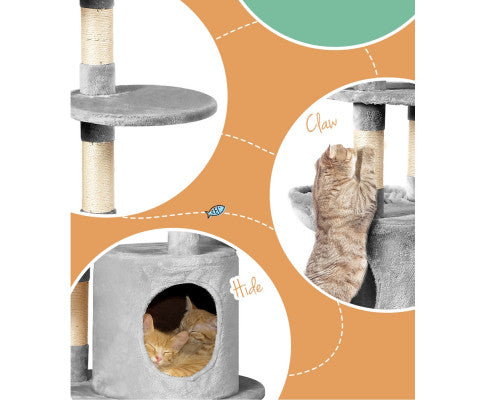 Claw

Hide