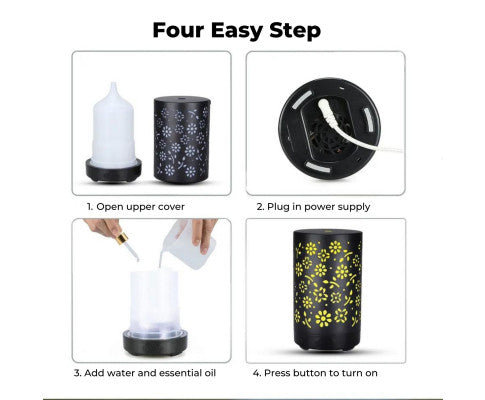 Four Easy Step

1. Open upper cover

2. Plug in power supply

3. Add water and essential oil

4. Press button to turn on