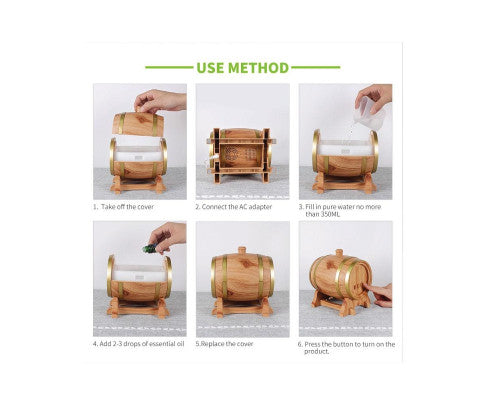 USE METHOD

1. Take off the cover

2. Connect the AC adapter

3. Fill in pure water no more than 350ML

4. Add 2-3 drops of essential oil

5.Replace the cover

6. Press the button to turn on the product.