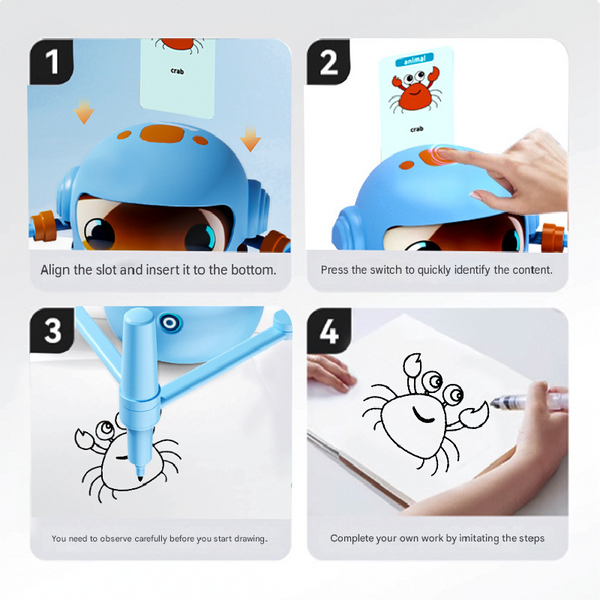 1

crab

Align the slot and insert it to the bottom.

2

animal

crab

Press the switch to quickly identify the content.

3

You need to observe carefully before you start drawing.

4

Complete your own work by imitating the steps