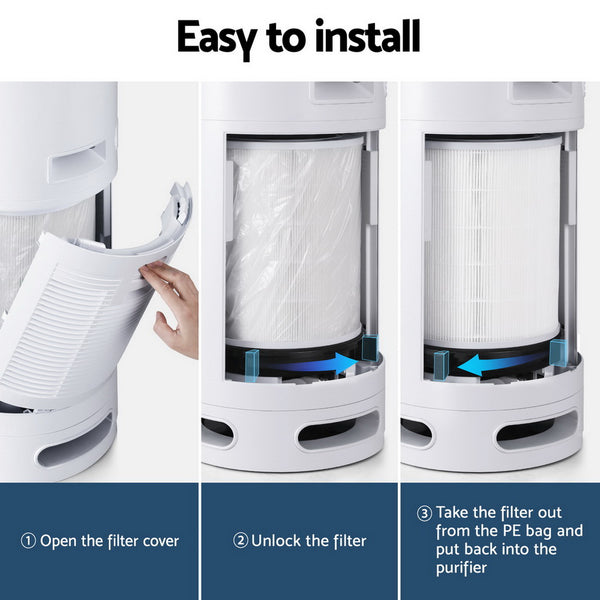 Easy to install

① Open the filter cover

② Unlock the filter

③ Take the filter out from the PE bag and put back into the purifier